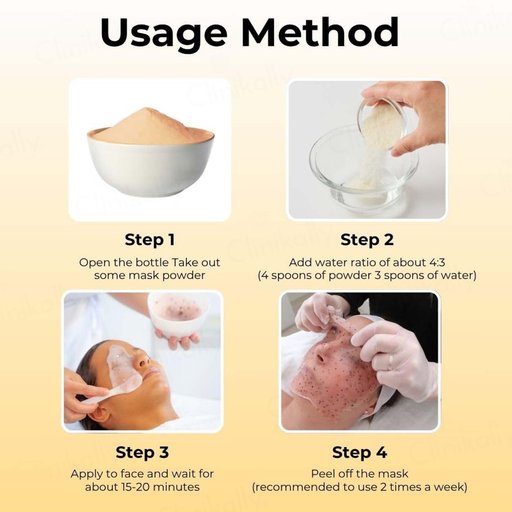 Usage Method

Step 1

Open the bottle Take out some mask powder

Step 2

Add water ratio of about 4:3 (4 spoons of powder 3 spoons of water)

Step 3

Apply to face and wait for about 15-20 minutes

Step 4

Peel off the mask (recommended to use 2 times a week)

Clinikally