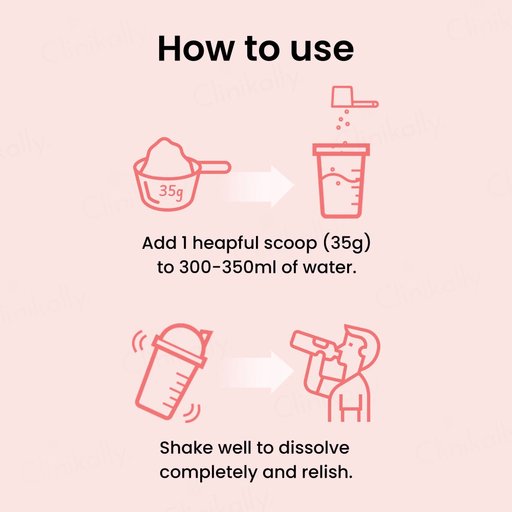 How to use

35g

Add 1 heapful scoop (35g) to 300-350ml of water.

Shake well to dissolve completely and relish.

Clinikally