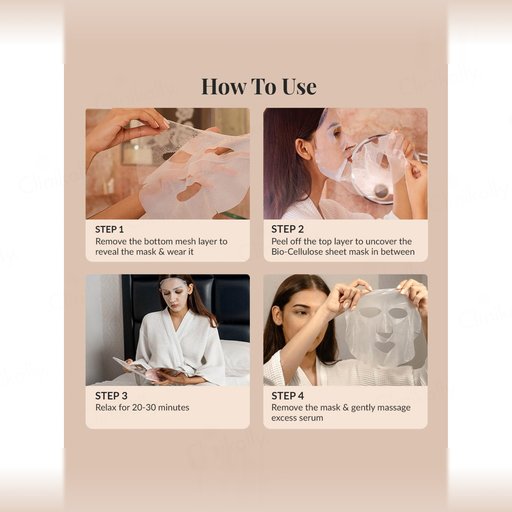 How To Use

STEP 1
Remove the bottom mesh layer to reveal the mask & wear it

STEP 2
Peel off the top layer to uncover the Bio-Cellulose sheet mask in between

STEP 3
Relax for 20-30 minutes

STEP 4
Remove the mask & gently massage excess serum