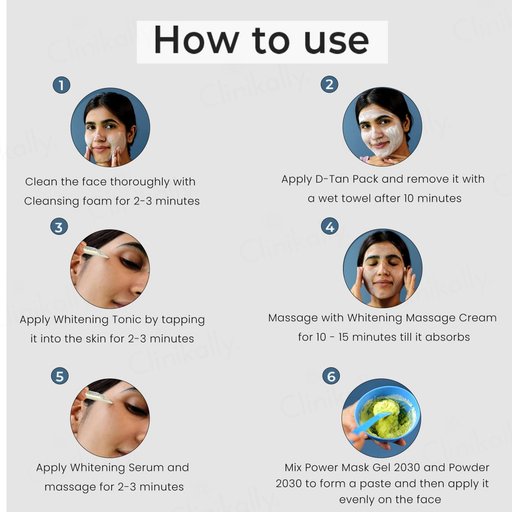 How to use

1

Clean the face thoroughly with Cleansing foam for 2-3 minutes

2

Apply D-Tan Pack and remove it with a wet towel after 10 minutes

3

Apply Whitening Tonic by tapping it into the skin for 2-3 minutes

4

Massage with Whitening Massage Cream for 10 - 15 minutes till it absorbs

5

Apply Whitening Serum and massage for 2-3 minutes

6

Mix Power Mask Gel 2030 and Powder 2030 to form a paste and then apply it evenly on the face

Clinikally